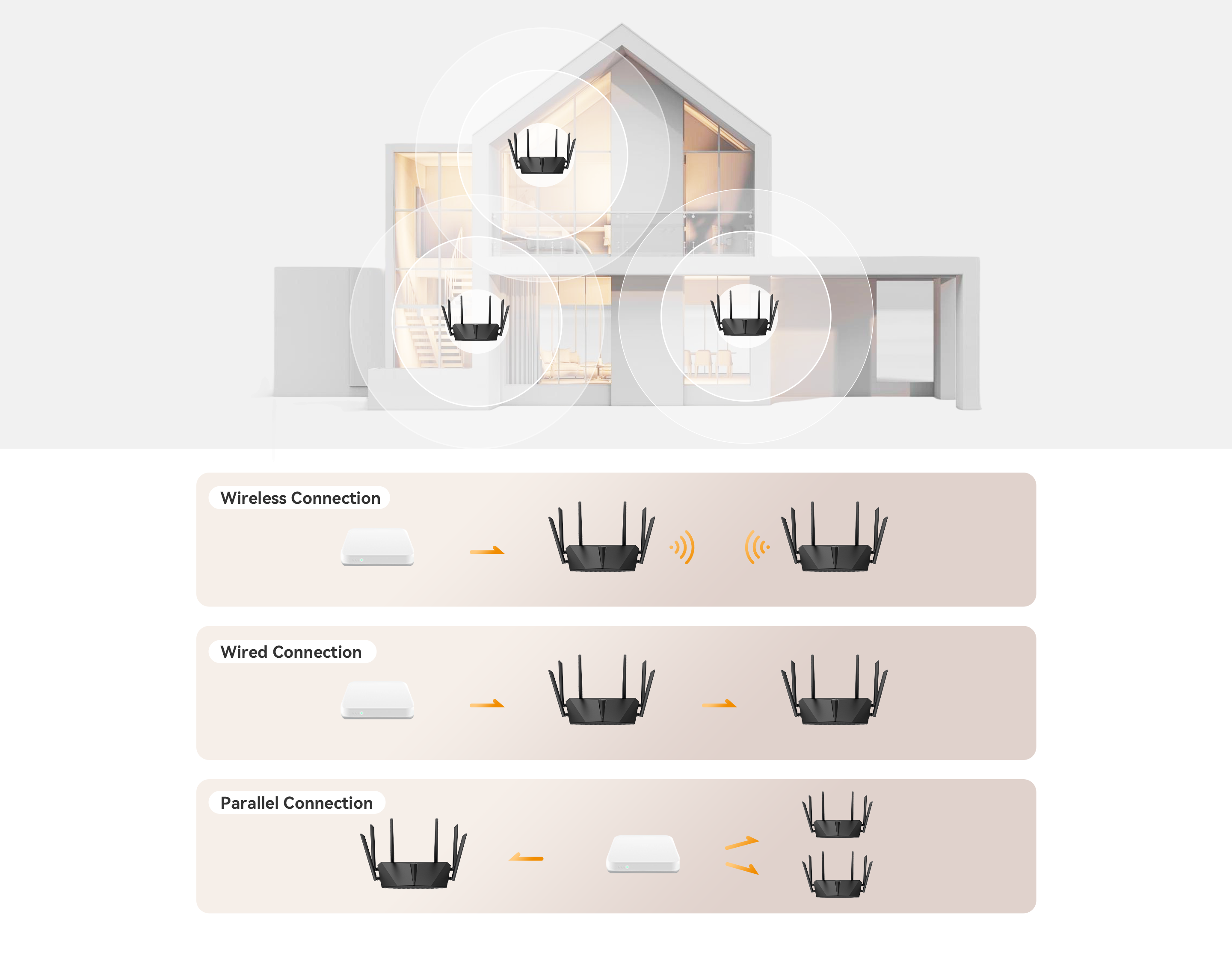 Wireless Connection

Wired Connection

Parallel Connection