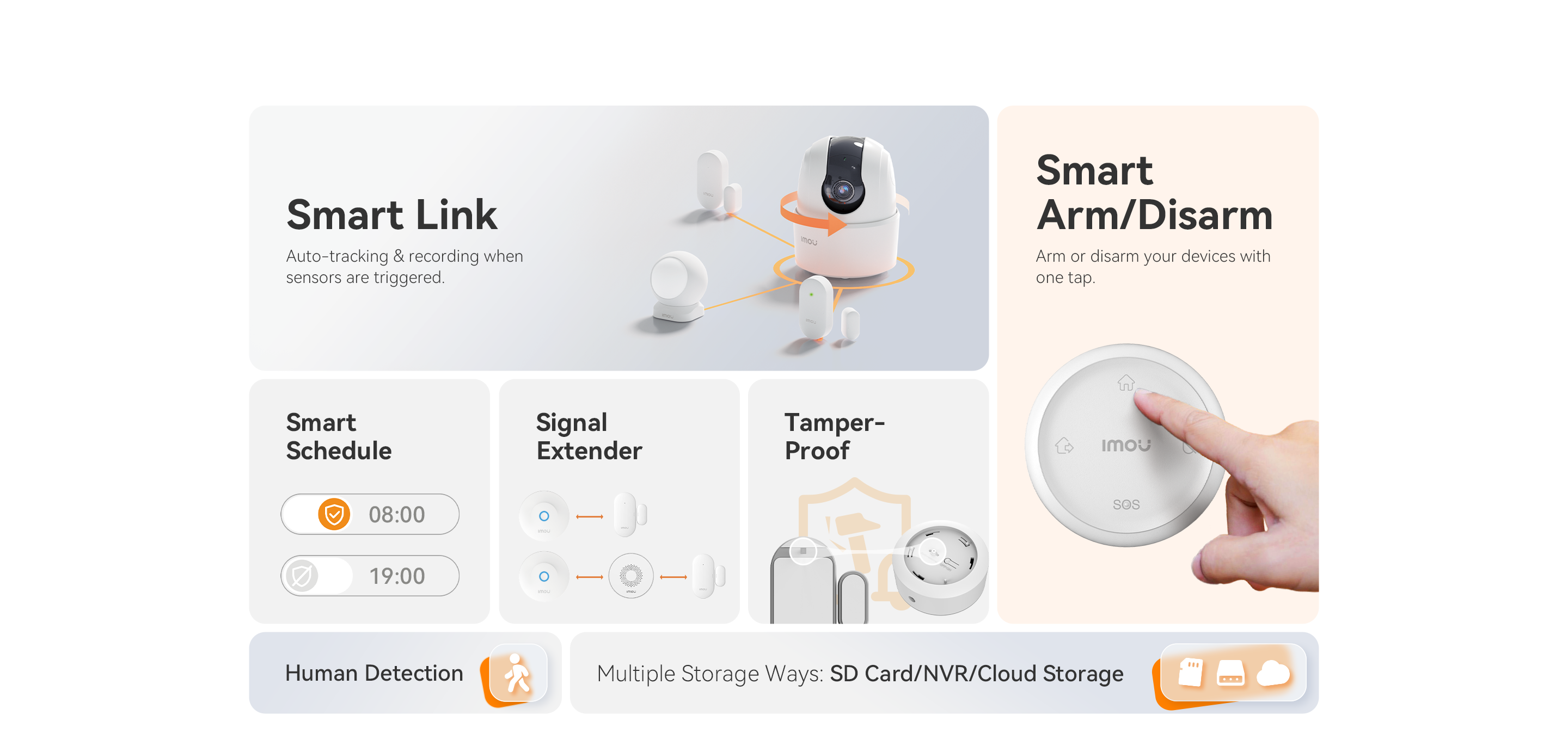 Smart Link

Auto-tracking & recording when sensors are triggered.

imou

Smart Arm/Disarm

Arm or disarm your devices with one tap.

imou

SOS

Smart Schedule

08:00

19:00

Signal Extender

Tamper-Proof

Human Detection

Multiple Storage Ways: SD Card/NVR/Cloud Storage